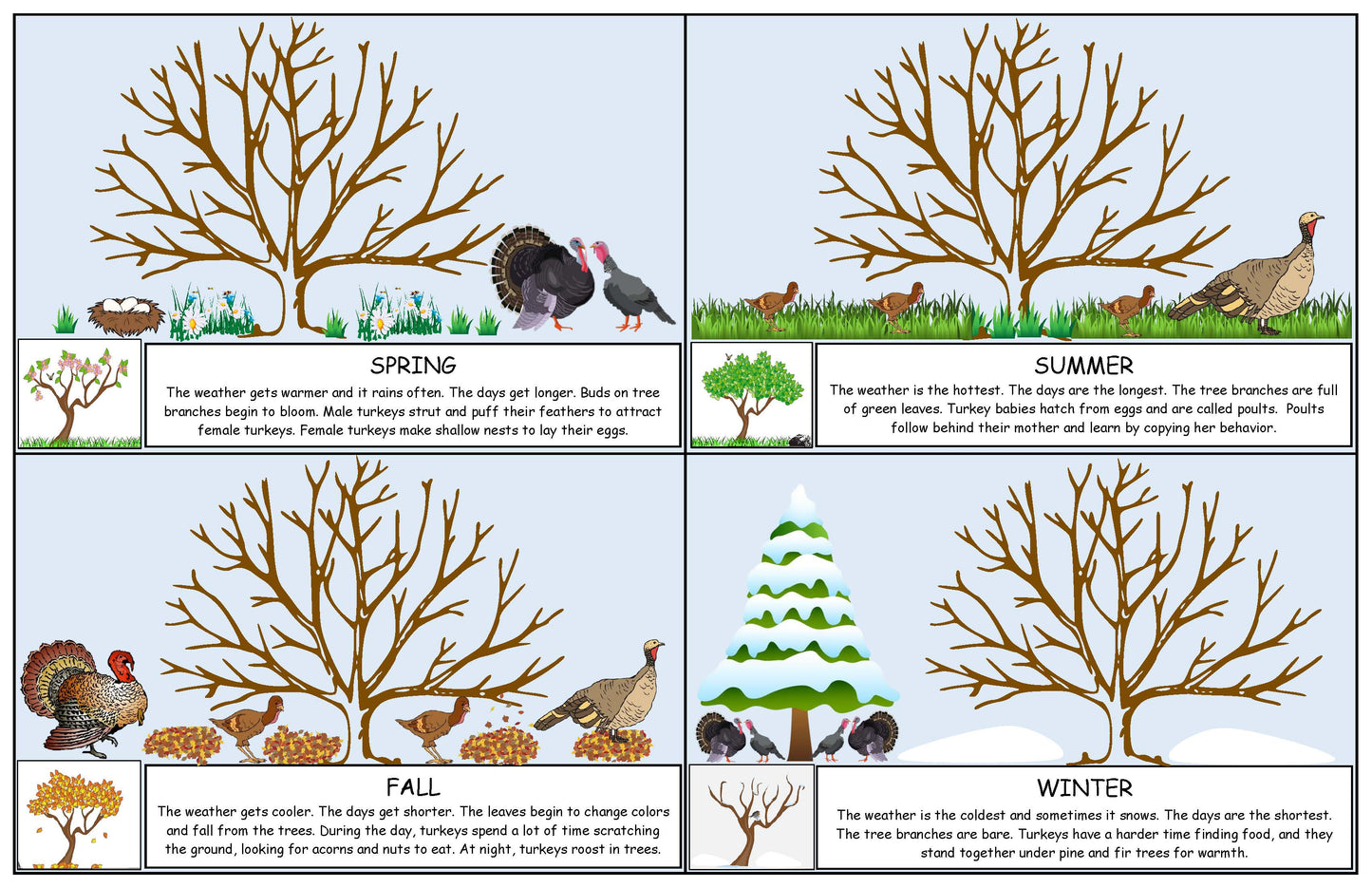 SPRING

The weather gets warmer and it rains often. The days get longer. Buds on tree branches begin to bloom. Male turkeys strut and puff their feathers to attract female turkeys. Female turkeys make shallow nests to lay their eggs.

SUMMER

The weather is the hottest. The days are the longest. The tree branches are full of green leaves. Turkey babies hatch from eggs and are called poults. Poults follow behind their mother and learn by copying her behavior.

FALL

The weather gets cooler. The days get shorter. The leaves begin to change colors and fall from the trees. During the day, turkeys spend a lot of time scratching the ground, looking for acorns and nuts to eat. At night, turkeys roost in trees.

WINTER

The weather is the coldest and sometimes it snows. The days are the shortest. The tree branches are bare. Turkeys have a harder time finding food, and they stand together under pine and fir trees for warmth.