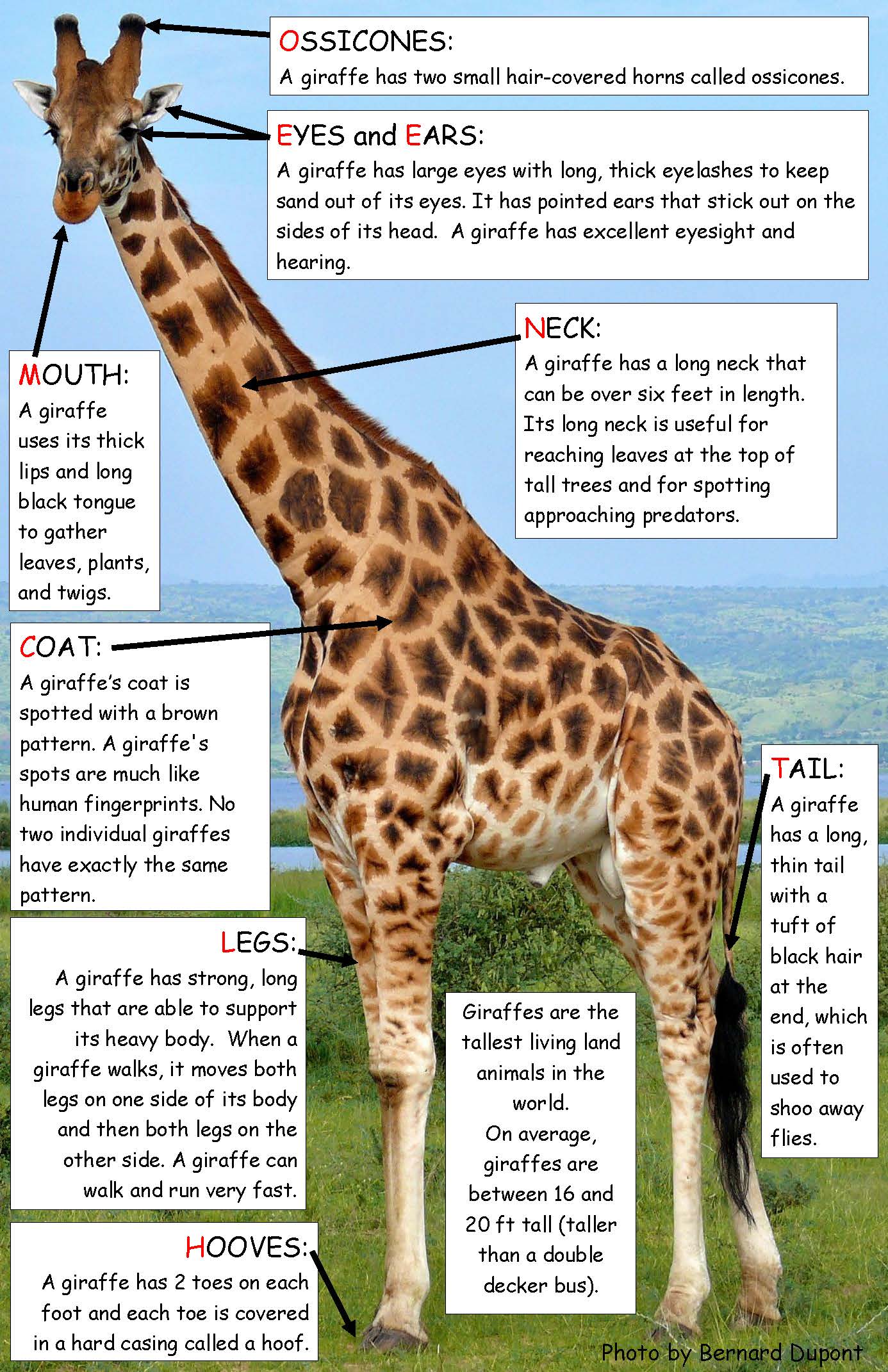 OSSICONES:
A giraffe has two small hair-covered horns called ossicones.

EYES and EARS:
A giraffe has large eyes with long, thick eyelashes to keep sand out of its eyes. It has pointed ears that stick out on the sides of its head. A giraffe has excellent eyesight and hearing.

NECK:
A giraffe has a long neck that can be over six feet in length. Its long neck is useful for reaching leaves at the top of tall trees and for spotting approaching predators.

MOUTH:
A giraffe uses its thick lips and long black tongue to gather leaves, plants, and twigs.

COAT:
A giraffe's coat is spotted with a brown pattern. A giraffe's spots are much like human fingerprints. No two individual giraffes have exactly the same pattern.

TAIL:
A giraffe has a long, thin tail with a tuft of black hair at the end, which is often used to shoo away flies.

LEGS:
A giraffe has strong, long legs that are able to support its heavy body. When a giraffe walks, it moves both legs on one side of its body and then both legs on the other side. A giraffe can walk and run very fast.

Giraffes are the tallest living land animals in the world.
On average, giraffes are between 16 and 20 ft tall (taller than a double decker bus).

HOOVES:
A giraffe has 2 toes on each foot and each toe is covered in a hard casing called a hoof.

Photo by Bernard Dupont