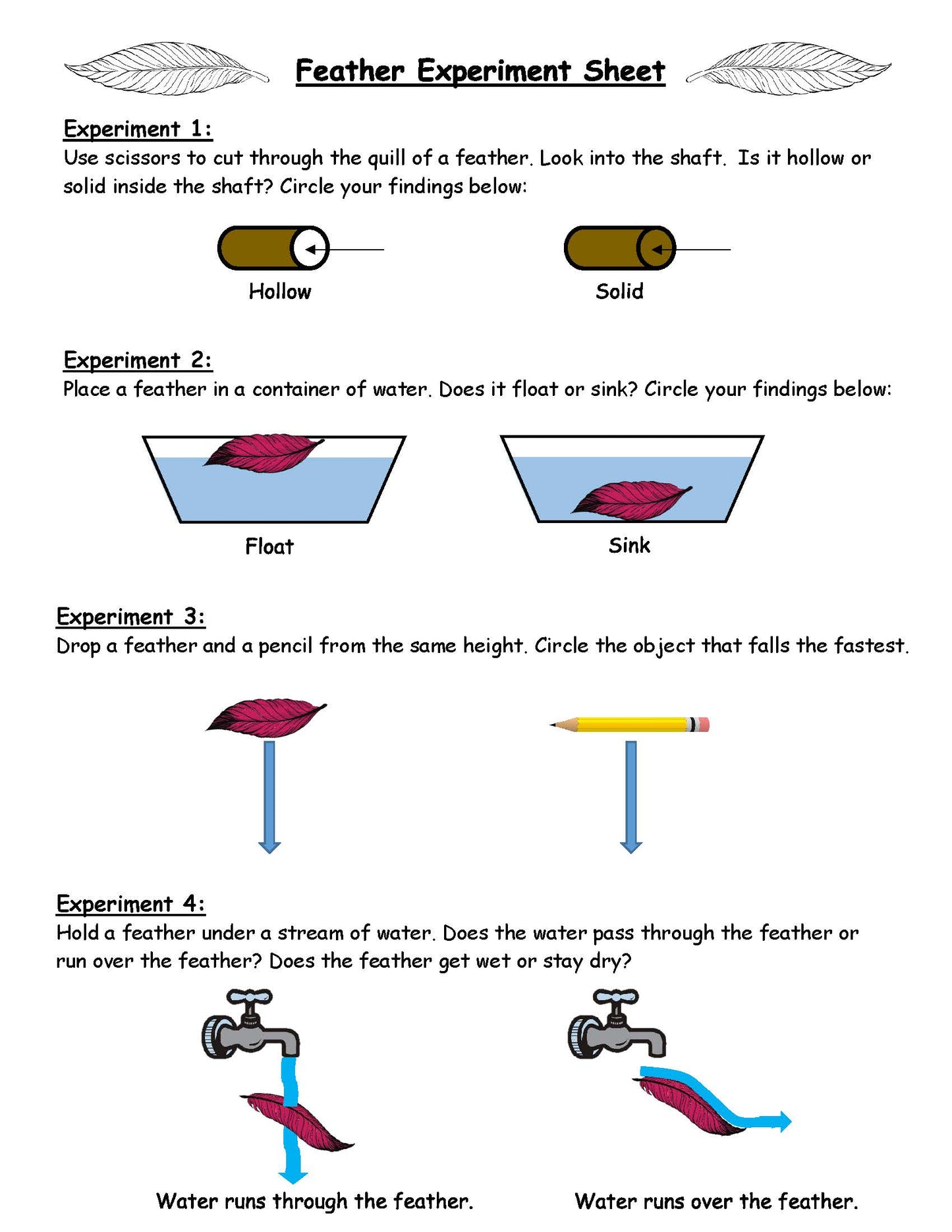 Feather Experiment Sheet

Experiment 1:
Use scissors to cut through the quill of a feather. Look into the shaft. Is it hollow or solid inside the shaft? Circle your findings below:

Hollow

Solid

Experiment 2:
Place a feather in a container of water. Does it float or sink? Circle your findings below:

Float

Sink

Experiment 3:
Drop a feather and a pencil from the same height. Circle the object that falls the fastest.

Experiment 4:
Hold a feather under a stream of water. Does the water pass through the feather or run over the feather? Does the feather get wet or stay dry?

Water runs through the feather.

Water runs over the feather.