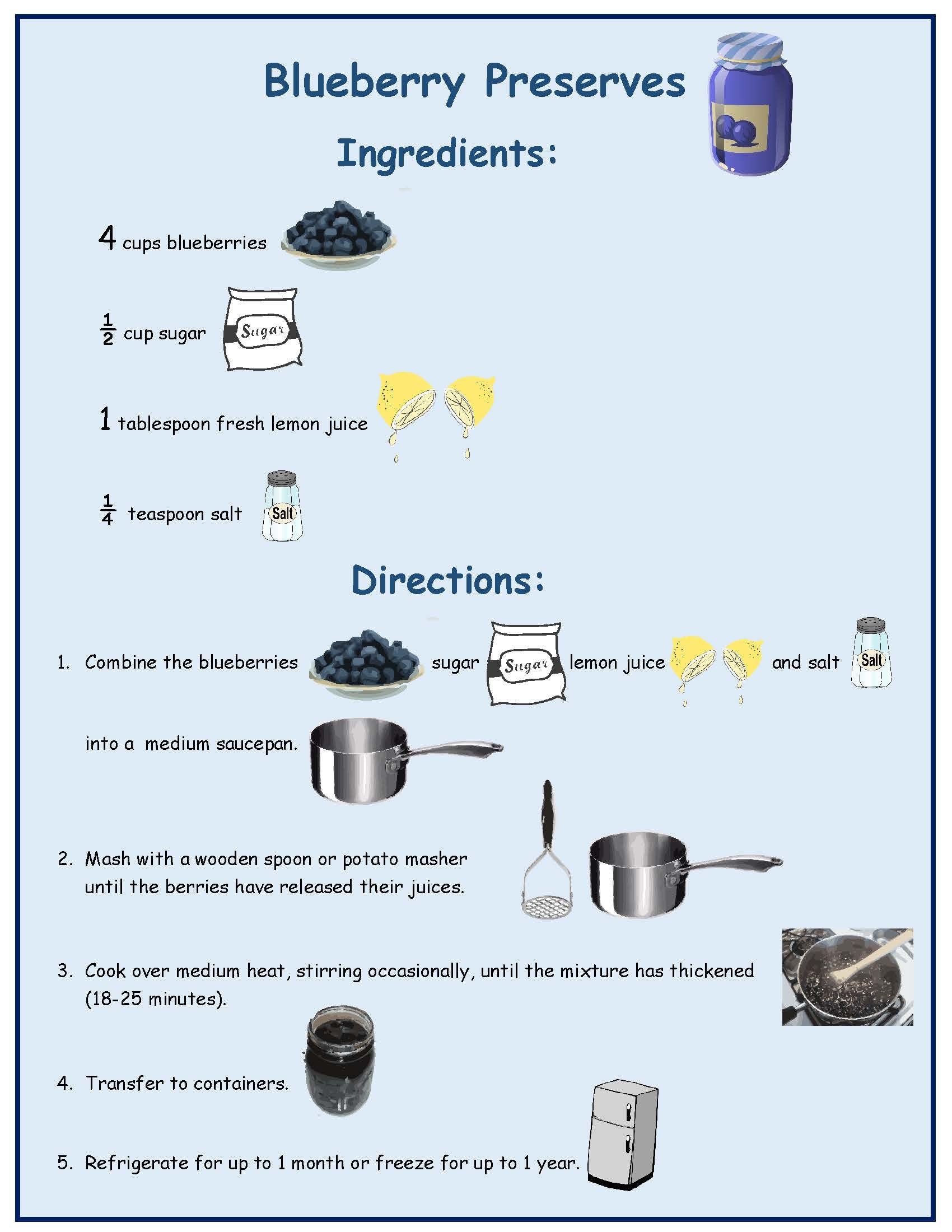 Blueberry Preserves

Ingredients:

4 cups blueberries

$\frac{1}{2}$ cup sugar Sugar

1 tablespoon fresh lemon juice

$\frac{1}{4}$ teaspoon salt Salt

Directions:

1. Combine the blueberries sugar Sugar lemon juice and salt Salt into a medium saucepan.

2. Mash with a wooden spoon or potato masher until the berries have released their juices.

3. Cook over medium heat, stirring occasionally, until the mixture has thickened (18-25 minutes).

4. Transfer to containers.

5. Refrigerate for up to 1 month or freeze for up to 1 year.